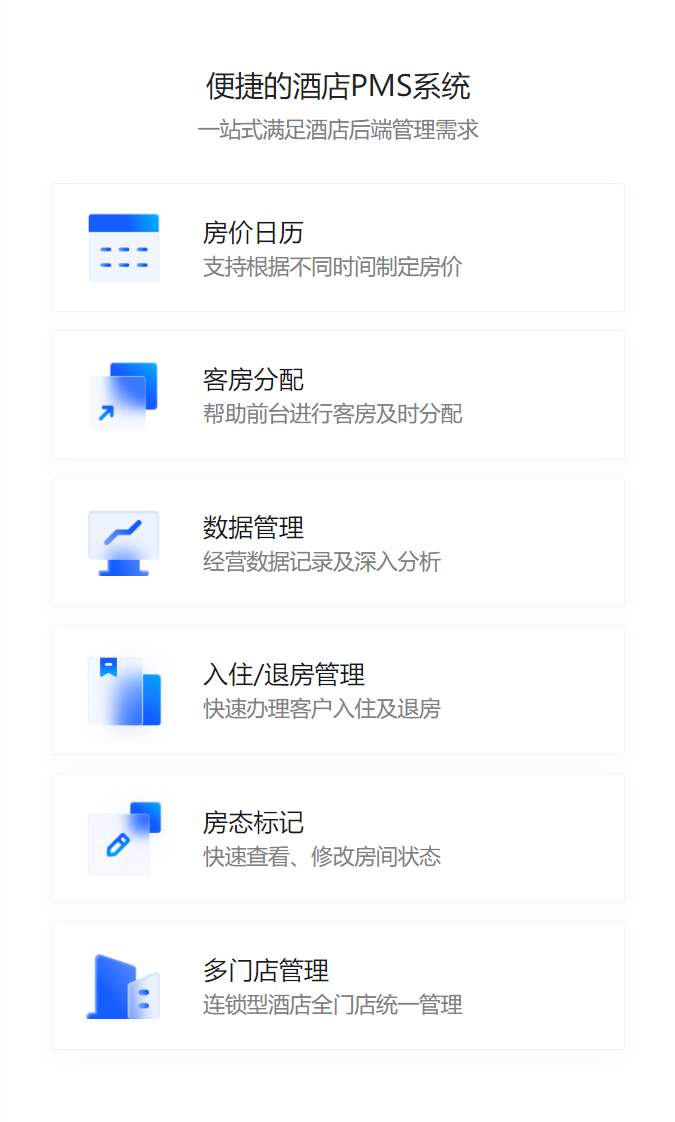 便捷的酒店PMS系统

一站式满足酒店后端管理需求

房价日历

支持根据不同时间制定房价

客房分配

帮助前台进行客房及时分配

数据管理

经营数据记录及深入分析

入住/退房管理

快速办理客户入住及退房

房态标记

快速查看、修改房间状态

多门店管理

连锁型酒店全门店统一管理