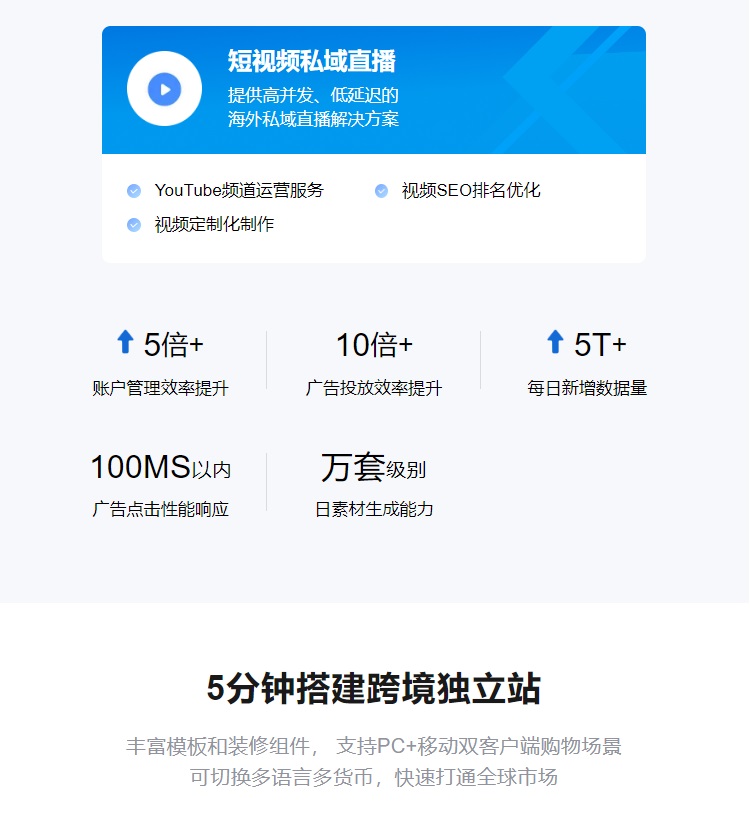 短视频私域直播

提供高并发、低延迟的
海外私域直播解决方案

YouTube频道运营服务

视频SEO排名优化

视频定制化制作

5倍+
账户管理效率提升

10倍+
广告投放效率提升

5T+
每日新增数据量

100MS以内
广告点击性能响应

万套级别
日素材生成能力

5分钟搭建跨境独立站

丰富模板和装修组件，支持PC+移动双客户端购物场景
可切换多语言多货币，快速打通全球市场